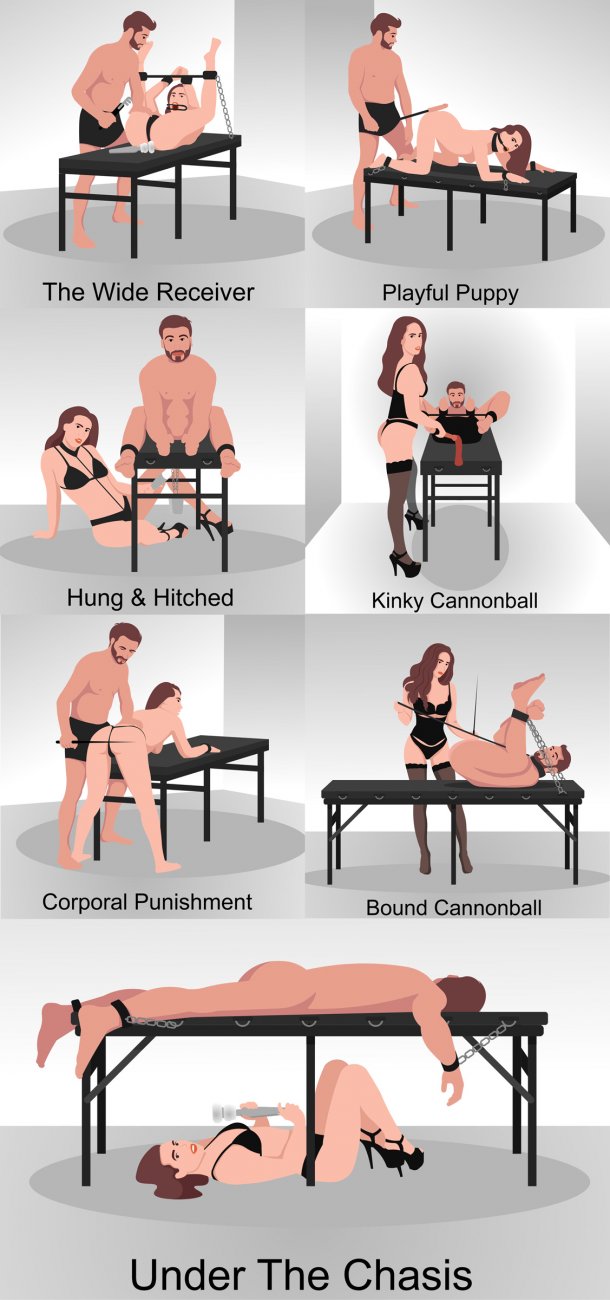 The Wide Receiver

Playful Puppy

Hung & Hitched

Kinky Cannonball

Corporal Punishment

Bound Cannonball

Under The Chasis