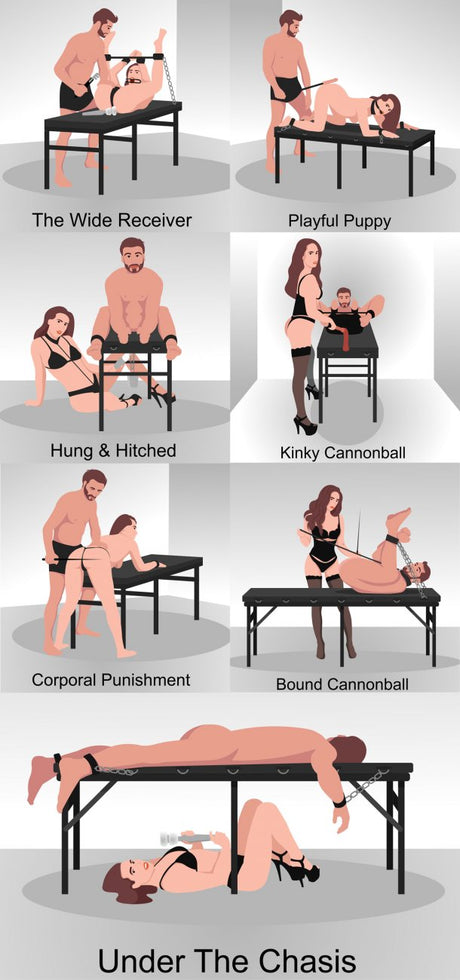 The Wide Receiver

Playful Puppy

Hung & Hitched

Kinky Cannonball

Corporal Punishment

Bound Cannonball

Under The Chasis